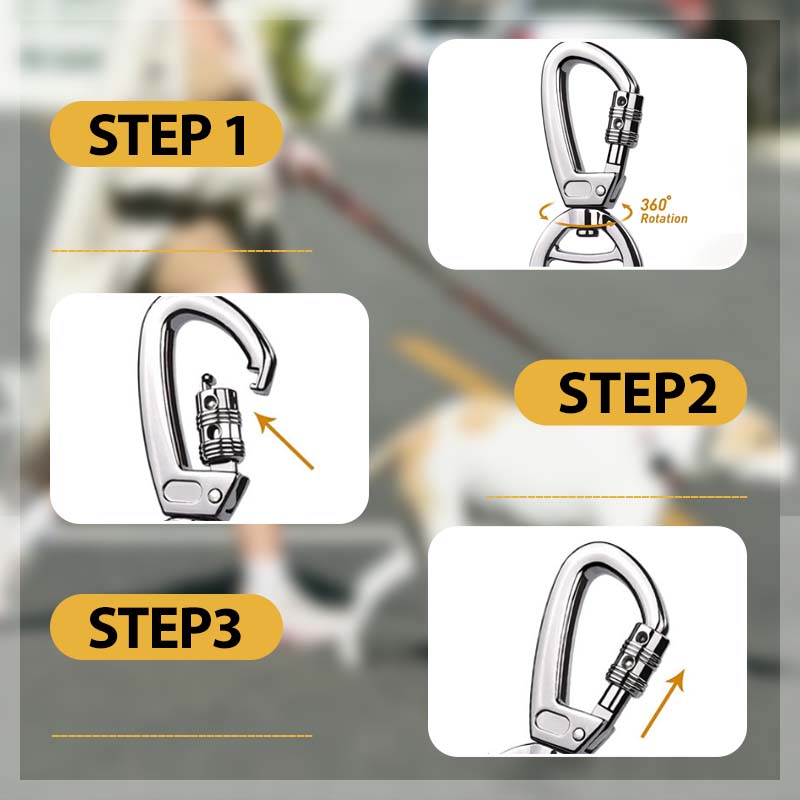 STEP 1

360° Rotation

STEP2

STEP3